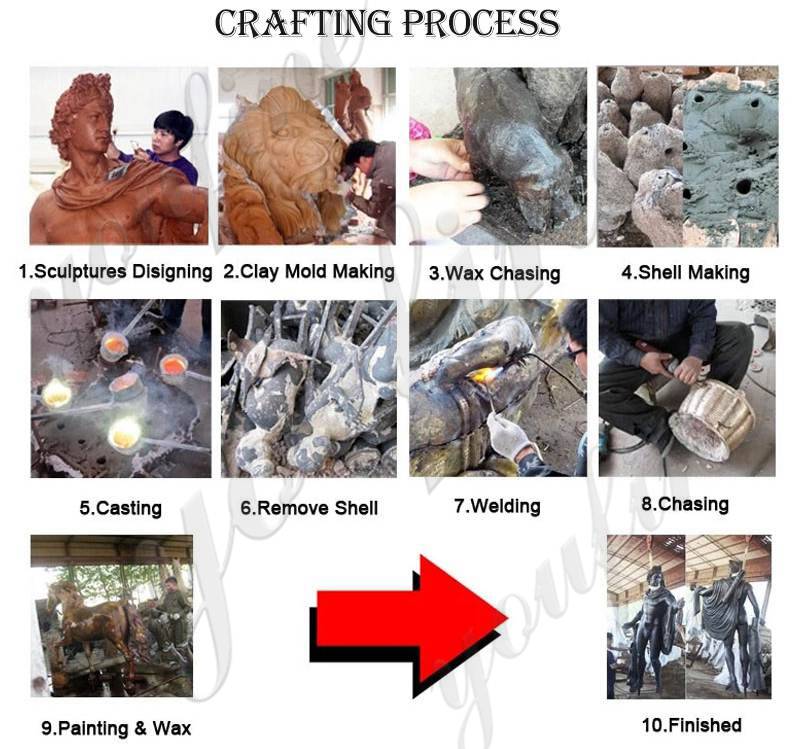 CRAFTING PROCESS

1.Sculptures Disigning 2.Clay Mold Making 3.Wax Chasing 4.Shell Making

5.Casting 6.Remove Shell 7.Welding 8.Chasing

9.Painting & Wax 10.Finished