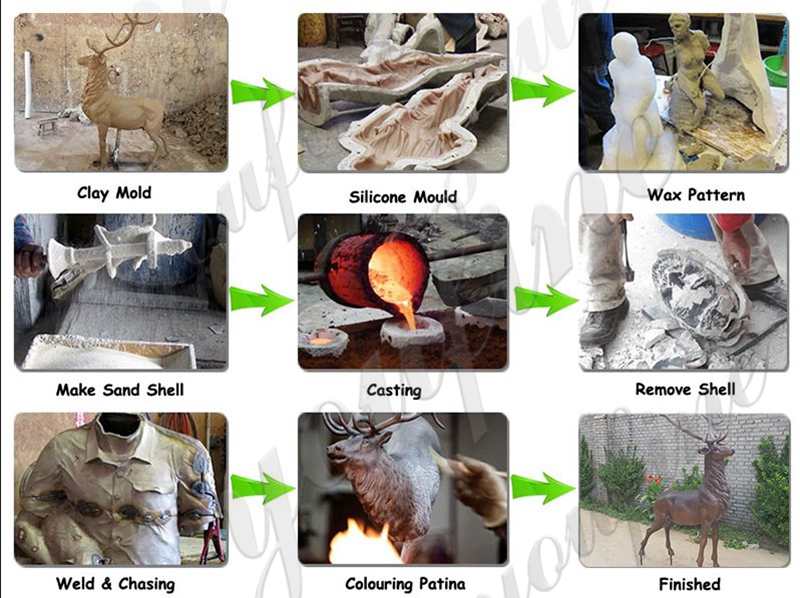 Clay Mold

Silicone Mould

Wax Pattern

Make Sand Shell

Casting

Remove Shell

Weld & Chasing

Colouring Patina

Finished