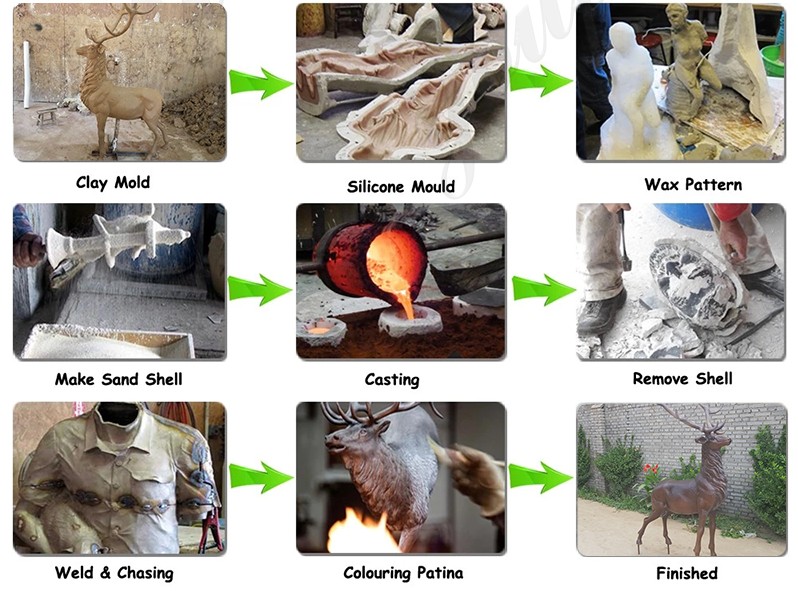 Clay Mold

Silicone Mould

Wax Pattern

Make Sand Shell

Casting

Remove Shell

Weld & Chasing

Colouring Patina

Finished